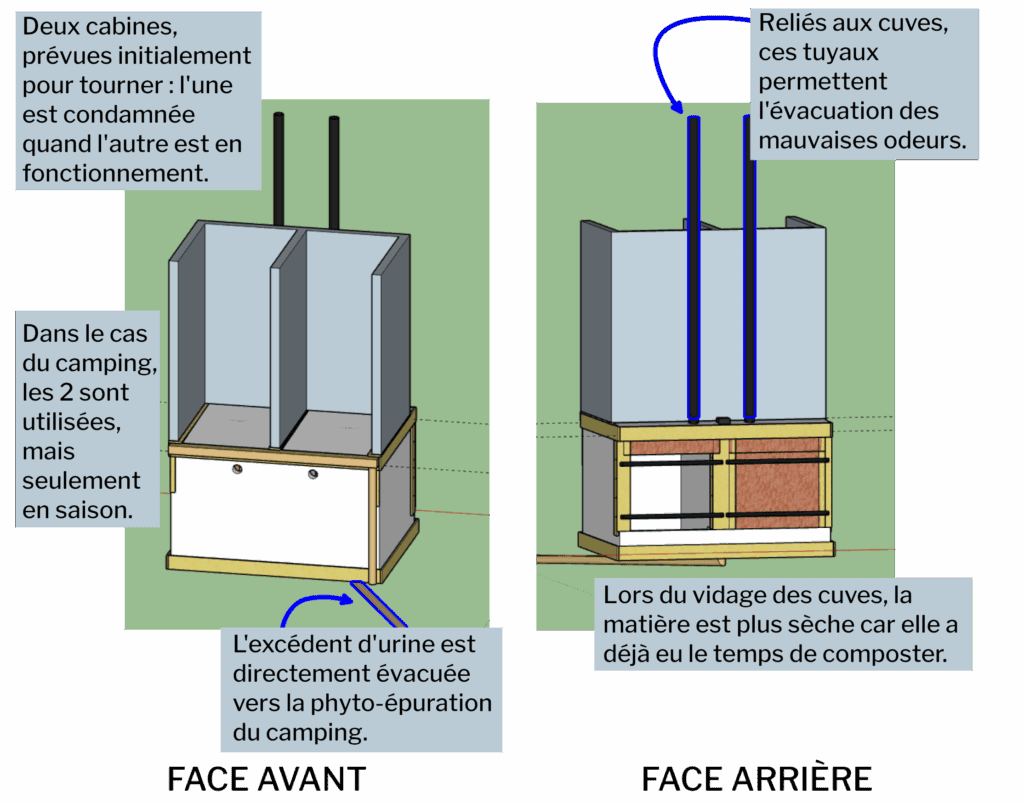 Deux cabines, prévues initialement pour tourner : l'une est condamnée quand l'autre est en fonctionnement.

Dans le cas du camping, les 2 sont utilisées, mais seulement en saison.

L'excédent d'urine est directement évacuée vers la phyto-épuration du camping.

FACE AVANT

Reliés aux cuves, ces tuyaux permettent l'évacuation des mauvaises odeurs.

Lors du vidage des cuves, la matière est plus sèche car elle a déjà eu le temps de composter.

FACE ARRIÈRE